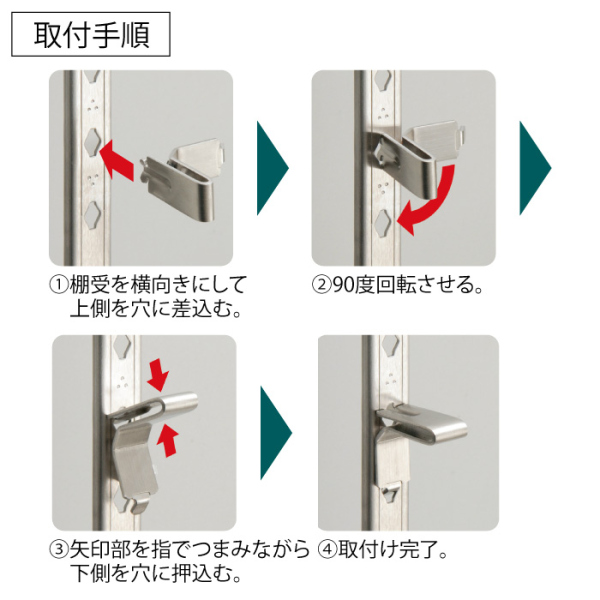 取付手順

①棚受を横向きにして上側を穴に差込む。

②90度回転させる。

③矢印部を指でつまみながら下側を穴に押込む。

④取付け完了。