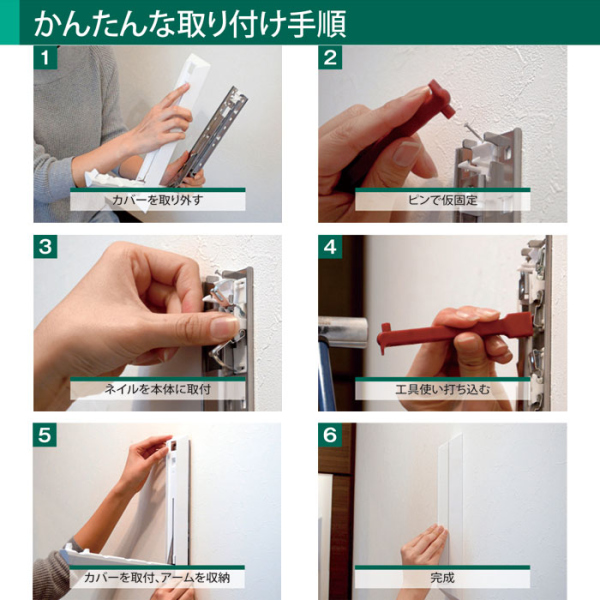 かんたんな取り付け手順

1
カバーを取り外す

2
ピンで仮固定

3
ネイルを本体に取付

4
工具使い打ち込む

5
カバーを取付、アームを収納

6
完成