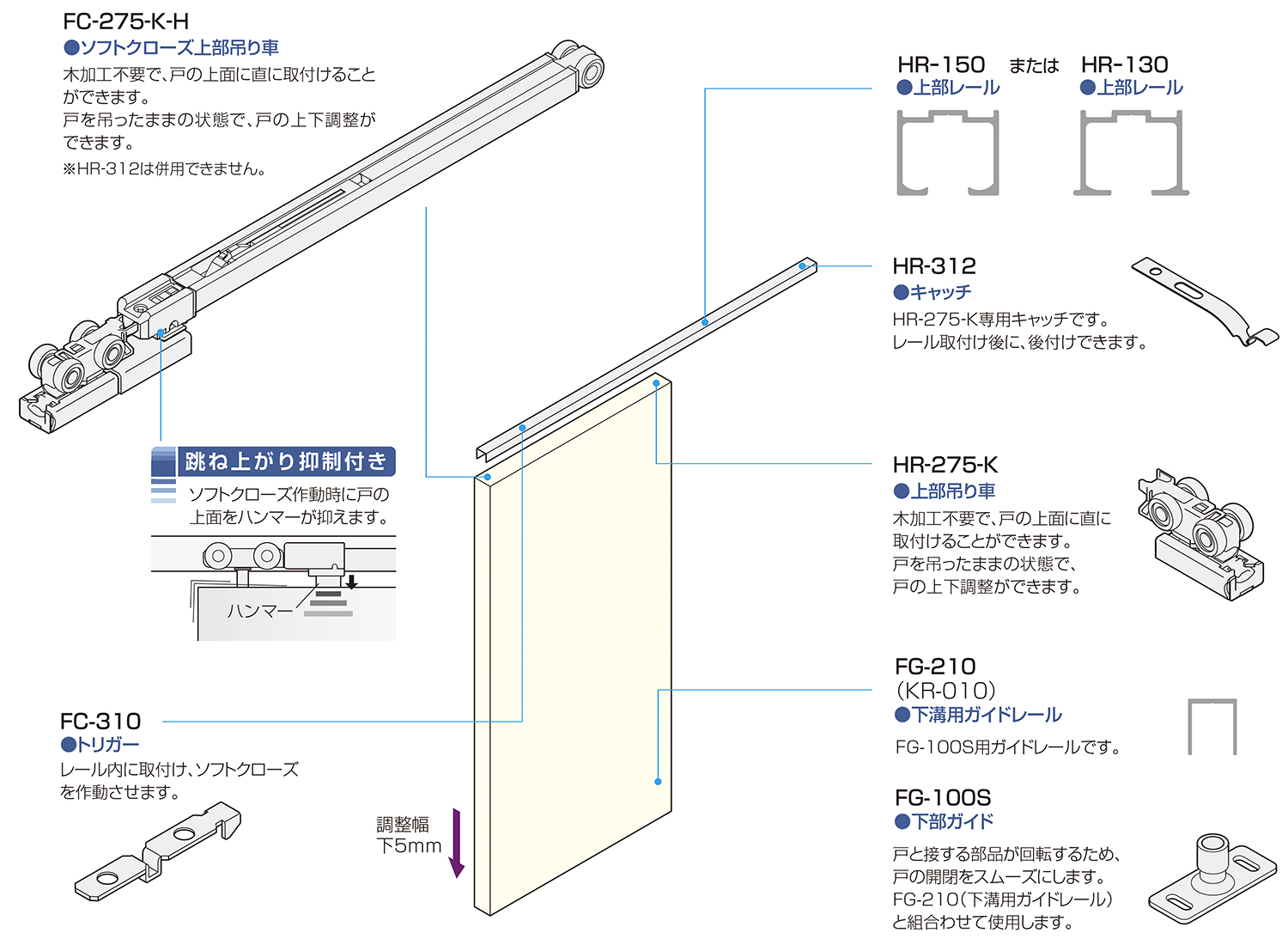 FC-275-K-H
●ソフトクローズ上部吊り車
木加工不要で、戸の上面に直に取付けることができます。
戸を吊ったままの状態で、戸の上下調整ができます。
※HR-312は併用できません。

跳ね上がり抑制付き
ソフトクローズ作動時に戸の上面をハンマーが抑えます。
ハンマー

FC-310
●トリガー
レール内に取付け、ソフトクローズを作動させます。

調整幅
下5mm

HR-150 または HR-130
●上部レール ●上部レール

HR-312
●キャッチ
HR-275-K専用キャッチです。
レール取付け後に、後付けできます。

HR-275-K
●上部吊り車
木加工不要で、戸の上面に直に取付けることができます。
戸を吊ったままの状態で、戸の上下調整ができます。

FG-210
(KR-010)
●下溝用ガイドレール
FG-100S用ガイドレールです。

FG-100S
●下部ガイド
戸と接する部品が回転するため、戸の開閉をスムーズにします。
FG-210(下溝用ガイドレール)と組合わせて使用します。