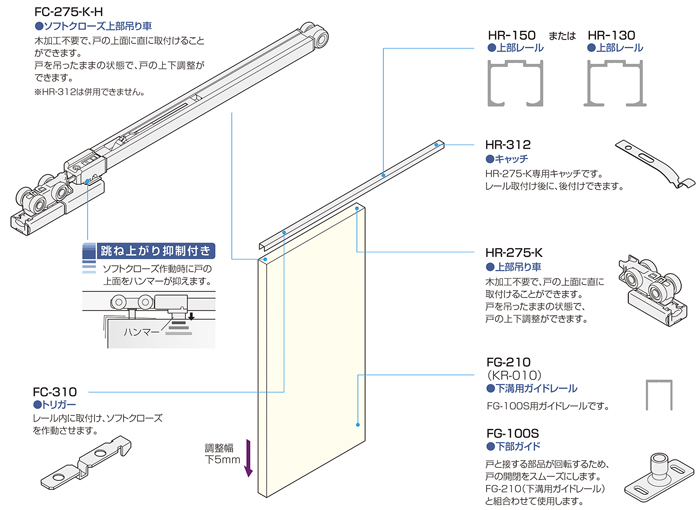 FC-275-K-H
●ソフトクローズ上部吊り車
木加工不要で、戸の上面に直に取付けることができます。
戸を吊ったままの状態で、戸の上下調整ができます。
※HR-312は併用できません。

跳ね上がり抑制付き
ソフトクローズ作動時に戸の上面をハンマーが抑えます。
ハンマー

FC-310
●トリガー
レール内に取付け、ソフトクローズを作動させます。

調整幅
下5mm

HR-150　または　HR-130
●上部レール　●上部レール

HR-312
●キャッチ
HR-275-K専用キャッチです。
レール取付け後に、後付けできます。

HR-275-K
●上部吊り車
木加工不要で、戸の上面に直に取付けることができます。
戸を吊ったままの状態で、戸の上下調整ができます。

FG-210
(KR-010)
●下溝用ガイドレール
FG-100S用ガイドレールです。

FG-100S
●下部ガイド
戸と接する部品が回転するため、戸の開閉をスムーズにします。
FG-210(下溝用ガイドレール)と組合わせて使用します。