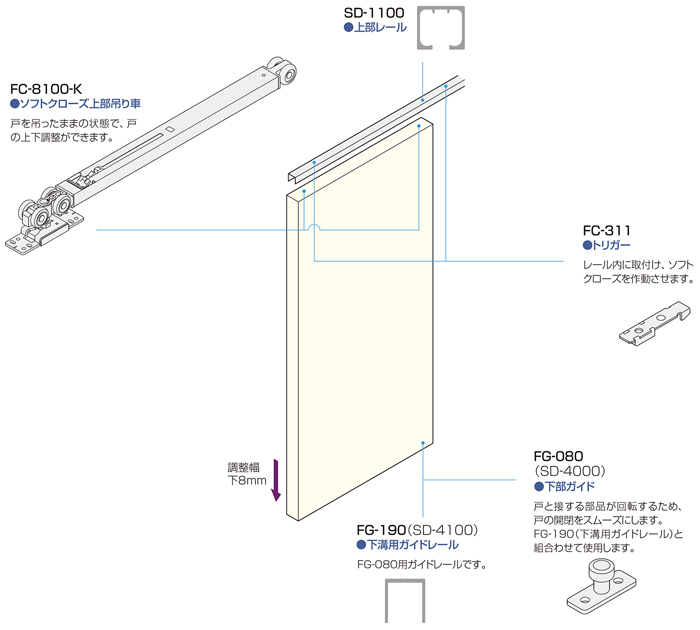 SD-1100
●上部レール

FC-8100-K
●ソフトクローズ上部吊り車
戸を吊ったままの状態で、戸の上下調整ができます。

FC-311
●トリガー
レール内に取付け、ソフトクローズを作動させます。

調整幅
下8mm

FG-080
(SD-4000)
●下部ガイド
戸と接する部品が回転するため、戸の開閉をスムーズにします。
FG-190(下溝用ガイドレール)と組合わせて使用します。

FG-190(SD-4100)
●下溝用ガイドレール
FG-080用ガイドレールです。