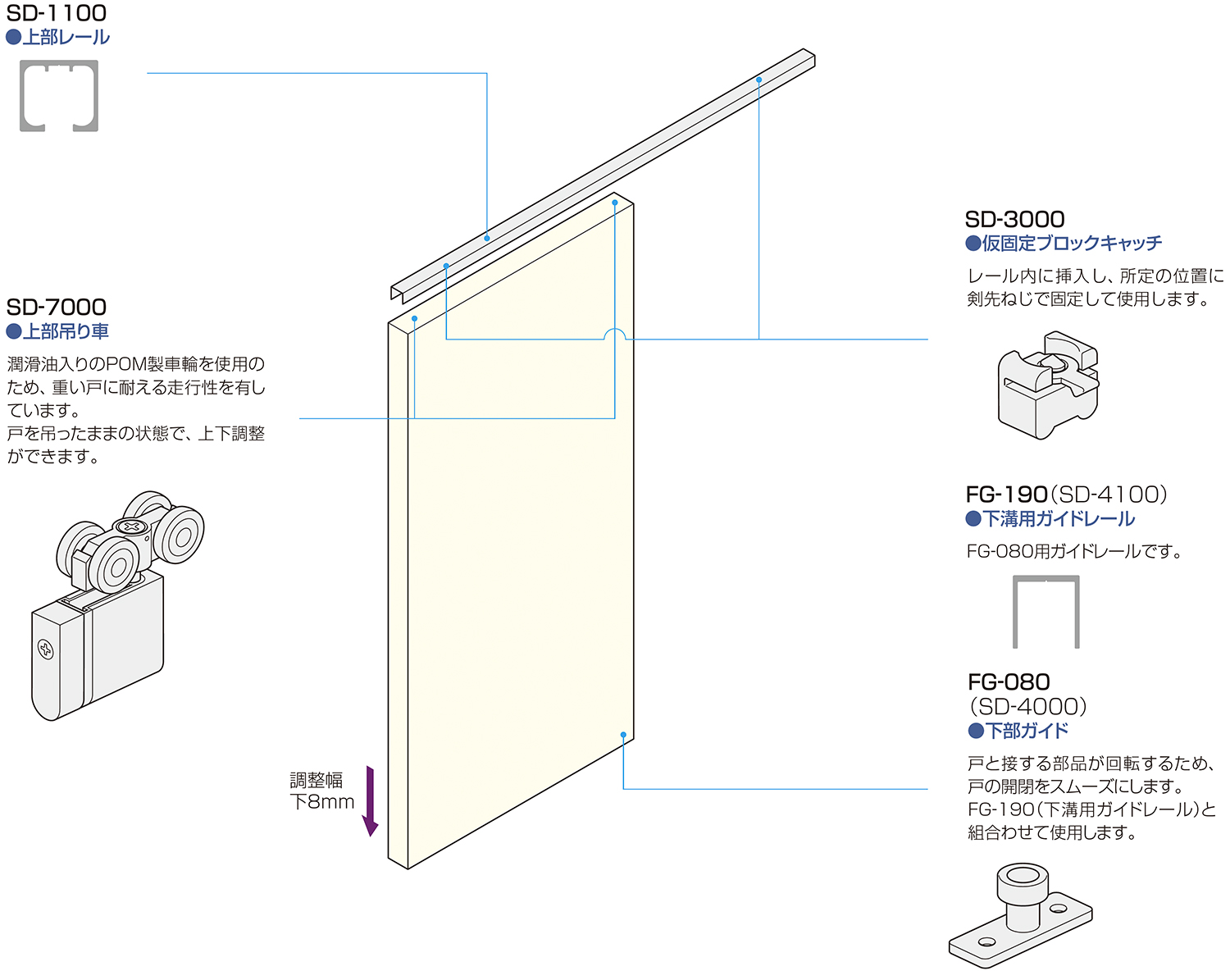 SD-1100
●上部レール

SD-7000
●上部吊り車

潤滑油入りのPOM製車輪を使用のため、重い戸に耐える走行性を有しています。
戸を吊ったままの状態で、上下調整ができます。

調整幅
下8mm

SD-3000
●仮固定ブロックキャッチ

レール内に挿入し、所定の位置に剣先ねじで固定して使用します。

FG-190(SD-4100)
●下溝用ガイドレール

FG-080用ガイドレールです。

FG-080
(SD-4000)
●下部ガイド

戸と接する部品が回転するため、戸の開閉をスムーズにします。
FG-190(下溝用ガイドレール)と組合わせて使用します。