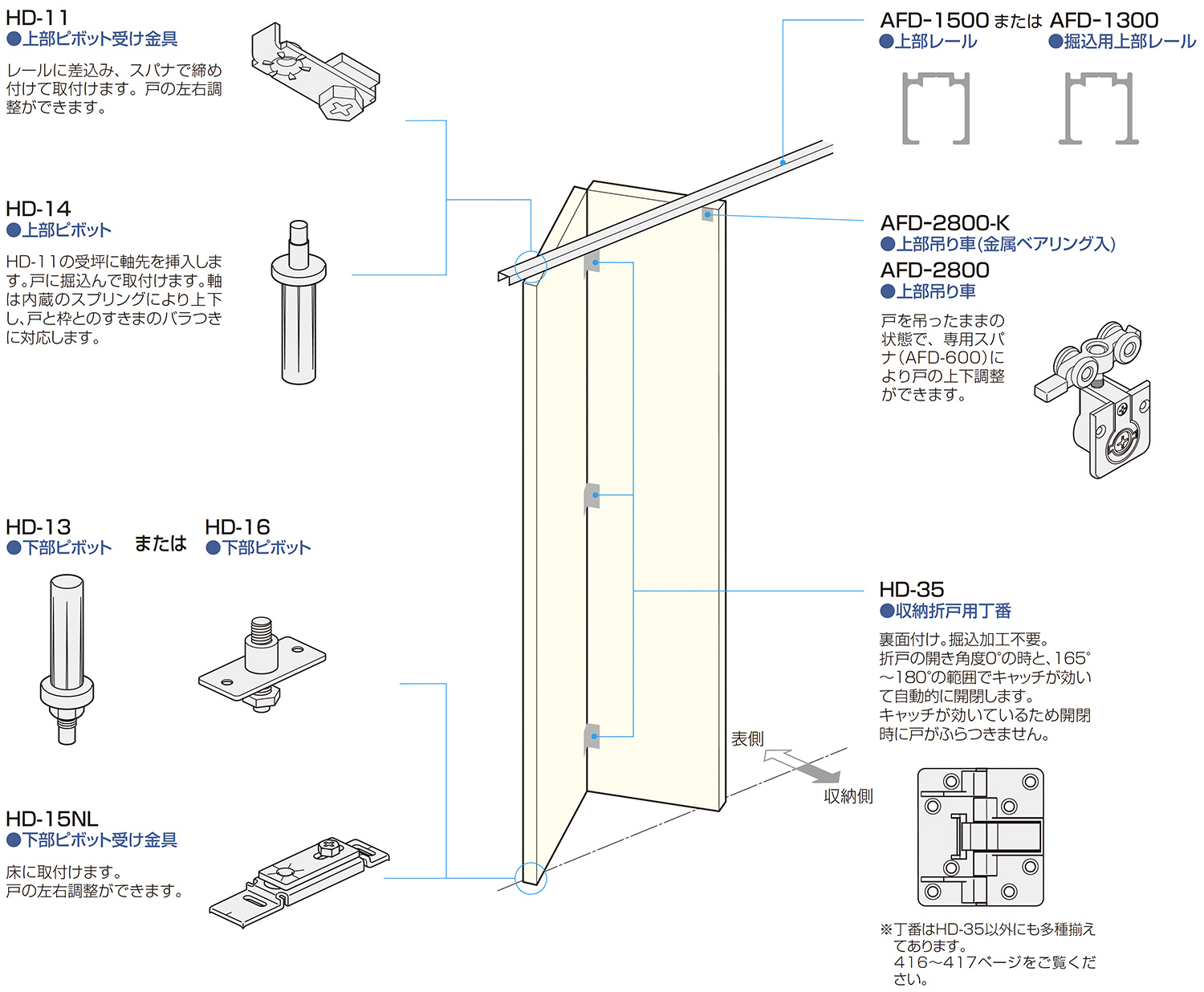 HD-11
●上部ピボット受け金具

レールに差込み、スパナで締め付けて取付けます。戸の左右調整ができます。

HD-14
●上部ピボット

HD-11の受坪に軸先を挿入します。戸に掘込んで取付けます。軸は内蔵のスプリングにより上下し、戸と枠とのすきまのバラつきに対応します。

HD-13
●下部ピボット

または

HD-16
●下部ピボット

HD-15NL
●下部ピボット受け金具

床に取付けます。
戸の左右調整ができます。

AFD-1500 または AFD-1300
●上部レール ●掘込用上部レール

AFD-2800-K
●上部吊り車(金属ベアリング入)

AFD-2800
●上部吊り車

戸を吊ったままの状態で、専用スパナ(AFD-600)により戸の上下調整ができます。

HD-35
●収納折戸用丁番

裏面付け。掘込加工不要。
折戸の開き角度0°の時と、165°~180°の範囲でキャッチが効いて自動的に開閉します。
キャッチが効いているため開閉時に戸がふらつきません。

表側

収納側

※丁番はHD-35以外にも多種揃えてあります。
416~417ページをご覧ください。